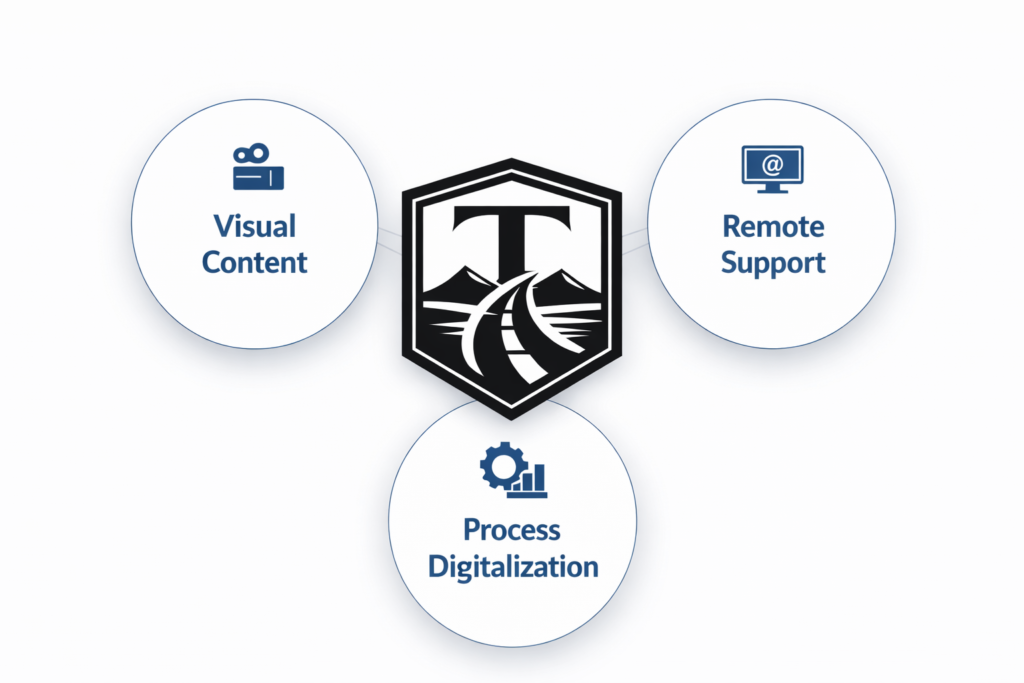 Visual Content

T

@

Remote Support

Process Digitalization