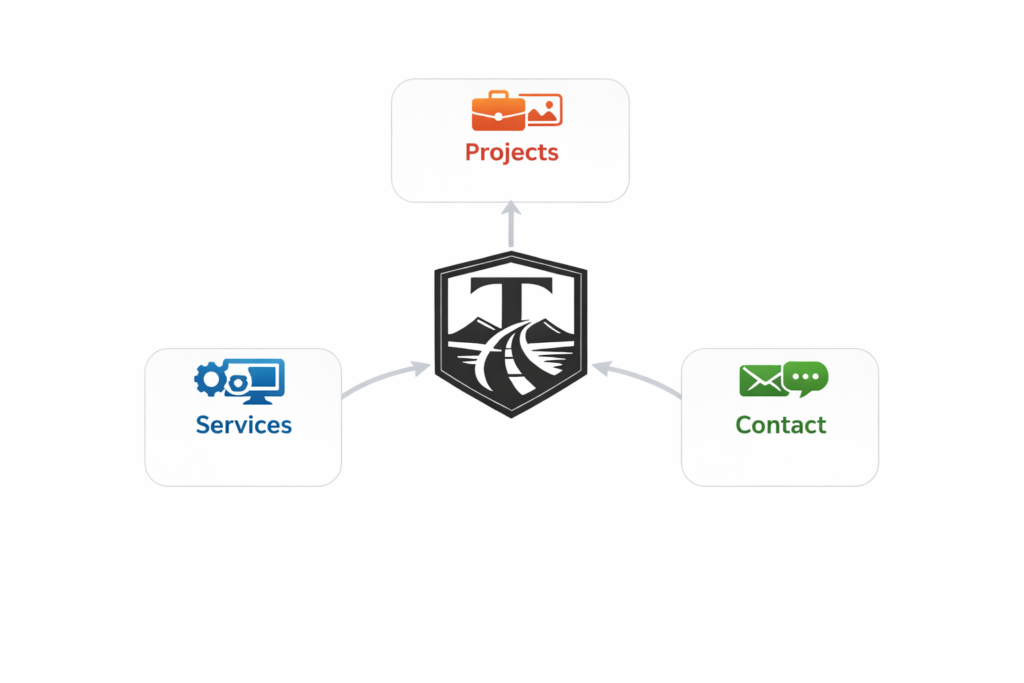 Projects

T

Services

Contact